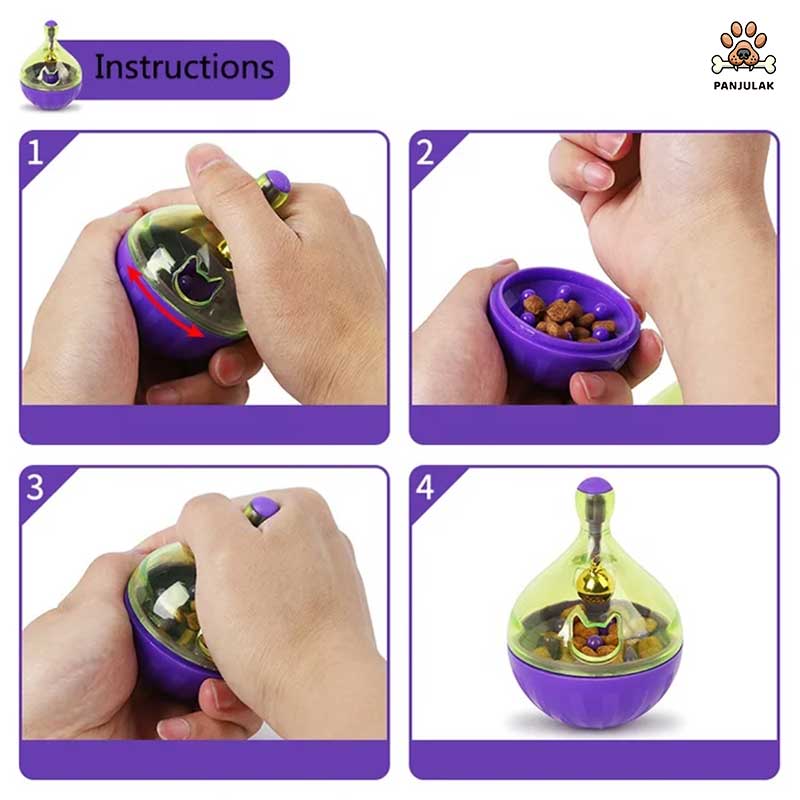 Instructions

PANJULAK

1

2

3

4