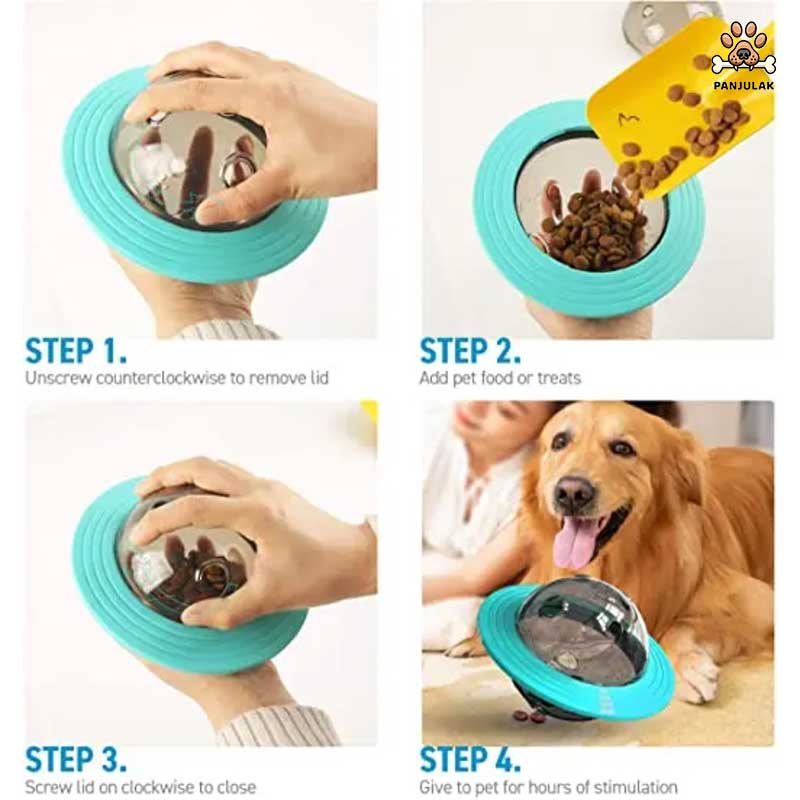 PANJULAK

STEP 1.
Unscrew counterclockwise to remove lid

STEP 2.
Add pet food or treats

STEP 3.
Screw lid on clockwise to close

STEP 4.
Give to pet for hours of stimulation