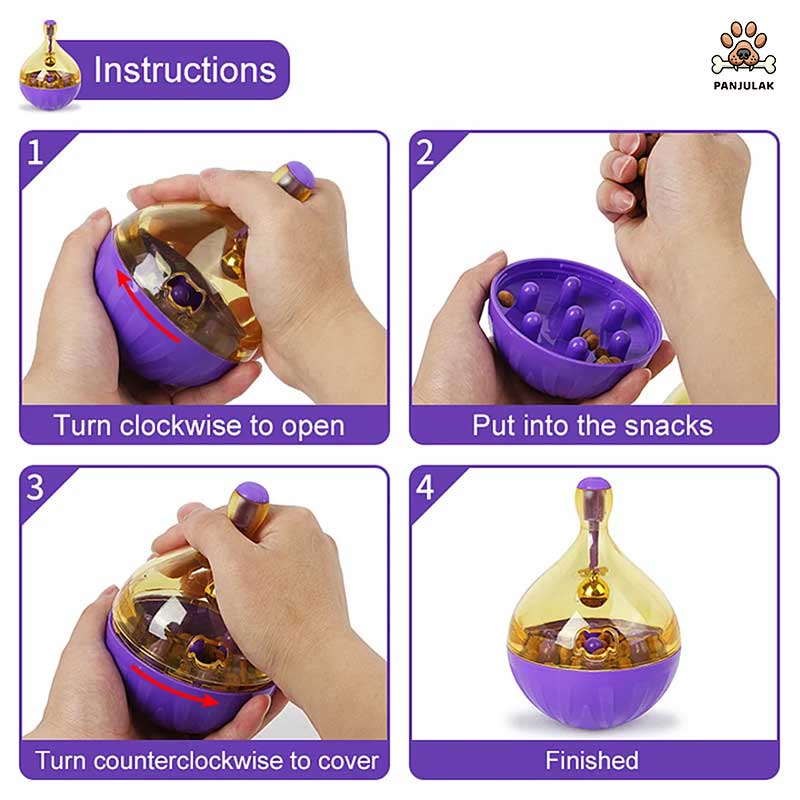 Instructions

PANJULAK

1
Turn clockwise to open

2
Put into the snacks

3
Turn counterclockwise to cover

4
Finished